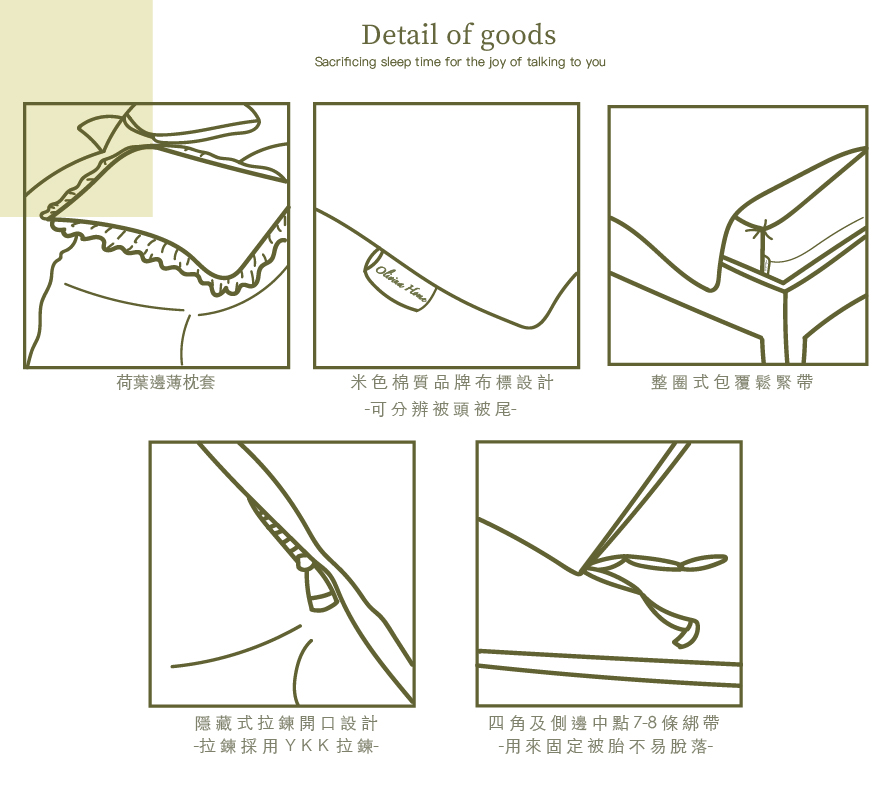 Detail of goods
Sacrificing sleep time for the joy of talking to you

Olivia Home

荷葉邊薄枕套

米色棉質品牌布標設計
-可分辨被頭被尾-

整圈式包覆鬆緊帶

隱藏式拉鍊開口設計
-拉鍊採用YKK拉鍊-

四角及側邊中點7-8條綁帶
-用來固定被胎不易脫落-