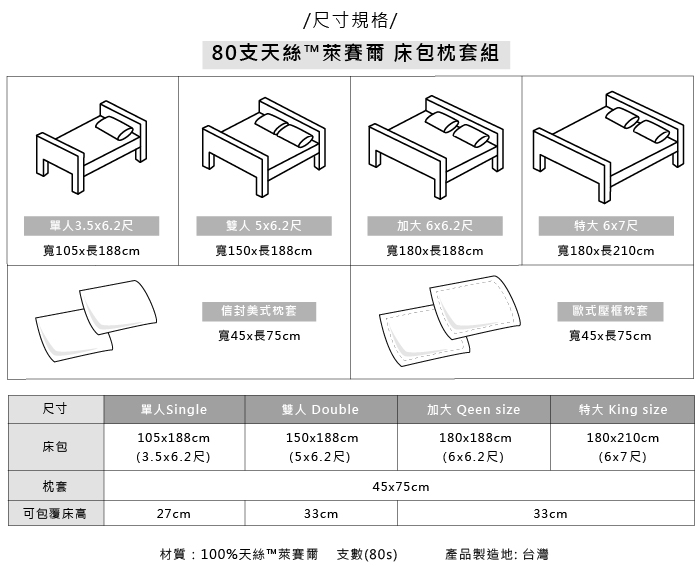 /尺寸規格/

80支天絲™萊賽爾 床包枕套組

單人3.5x6.2尺
寬105x長188cm

雙人 5x6.2尺
寬150x長188cm

加大 6x6.2尺
寬180x長188cm

特大 6x7尺
寬180x長210cm

信封美式枕套
寬45x長75cm

歐式壓框枕套
寬45x長75cm

| 尺寸 | 單人Single | 雙人 Double | 加大 Qeen size | 特大 King size |
|---|---|---|---|---|
| 床包 | 105x188cm (3.5x6.2尺) | 150x188cm (5x6.2尺) | 180x188cm (6x6.2尺) | 180x210cm (6x7尺) |
| 枕套 | 45x75cm | | | |
| 可包覆床高 | 27cm | 33cm | 33cm | |

材質：100%天絲™萊賽爾　支數(80s)　產品製造地: 台灣